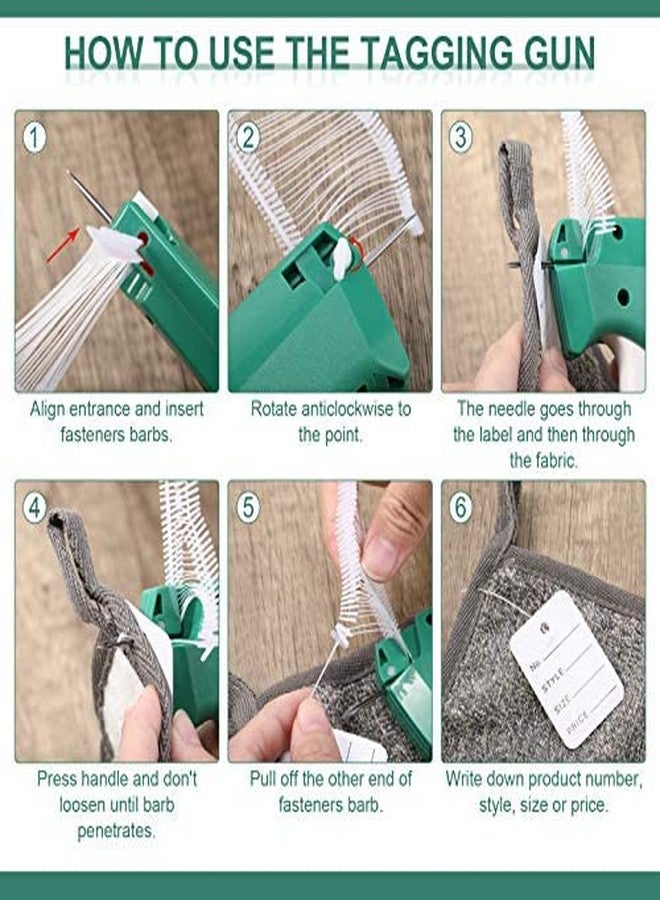 HOW TO USE THE TAGGING GUN

1

Align entrance and insert fasteners barbs.

2

Rotate anticlockwise to the point.

3

The needle goes through the label and then through the fabric.

4

Press handle and don't loosen until barb penetrates.

5

Pull off the other end of fasteners barb.

6

No.
STYLE
SIZE
PRICE

Write down product number, style, size or price.